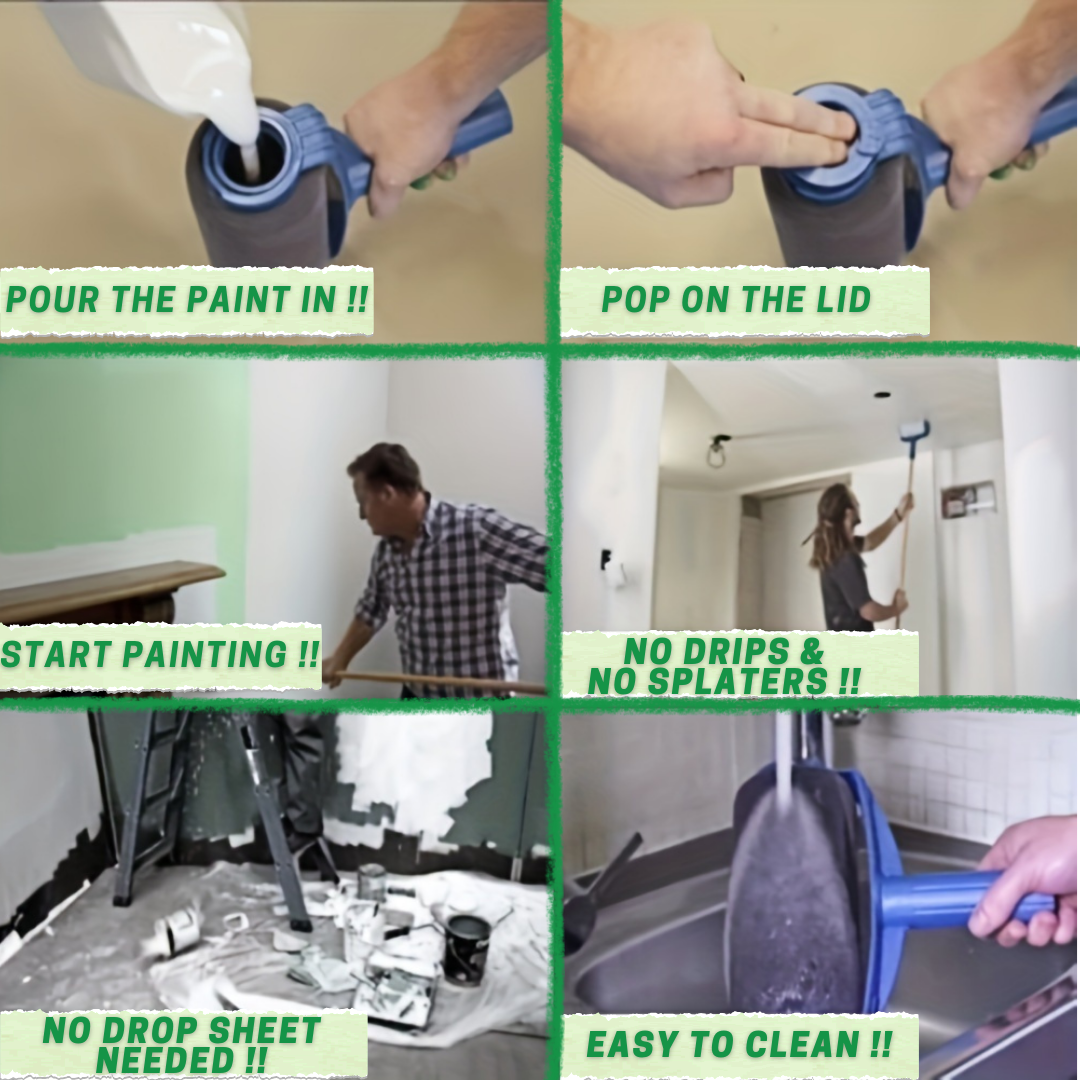 POUR THE PAINT IN !!

POP ON THE LID

START PAINTING !!

NO DRIPS & NO SPLATERS !!

NO DROP SHEET NEEDED !!

EASY TO CLEAN !!