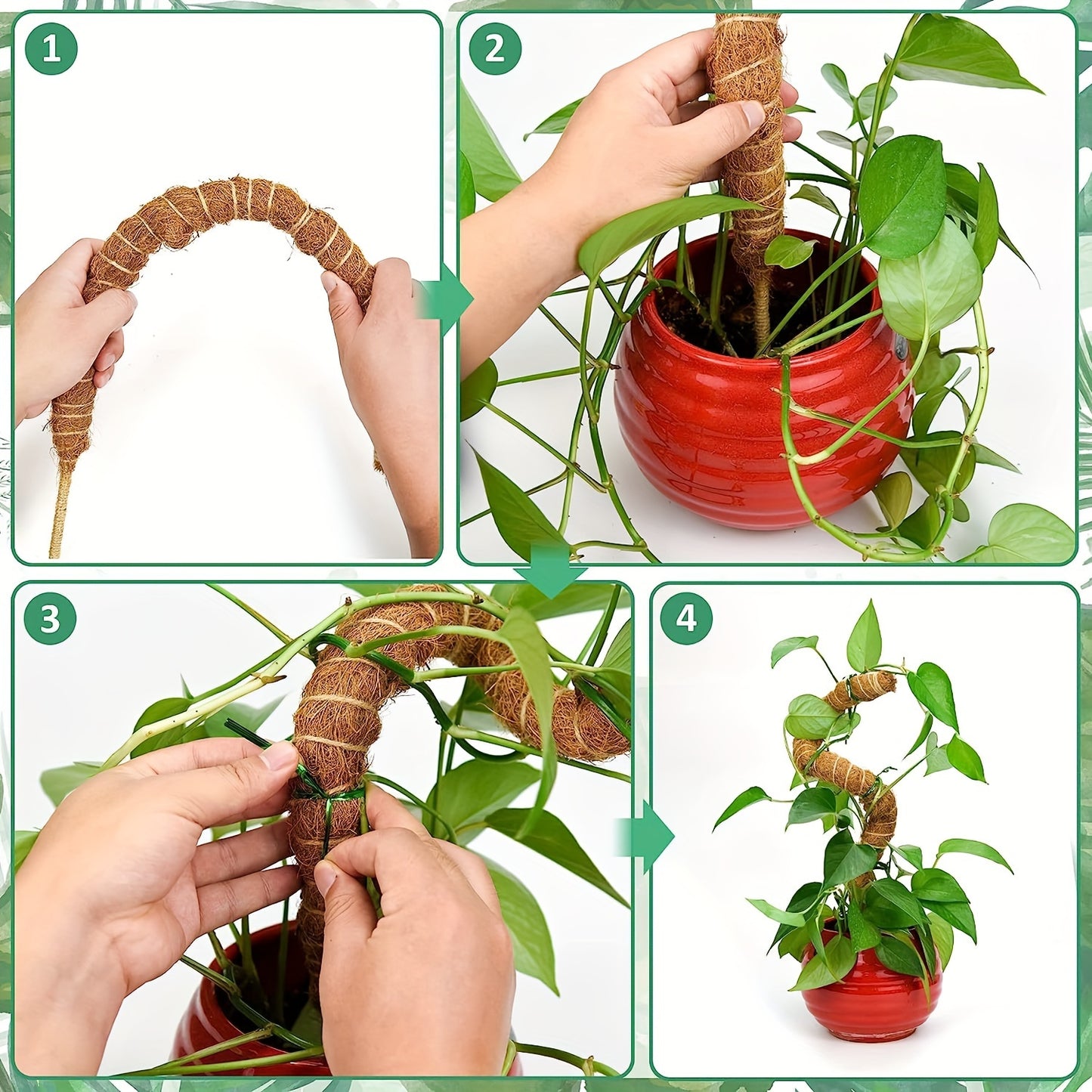 1

2

3

4